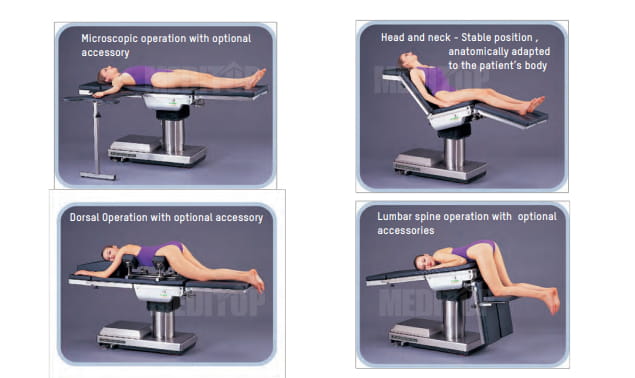 Microscopic operation with optional accessory

MEDITOP

Head and neck - Stable position , anatomically adapted to the patient's body

MEDITOP

Dorsal Operation with optional accessory

MEDITOP

Lumbar spine operation with optional accessories

MEDITOP